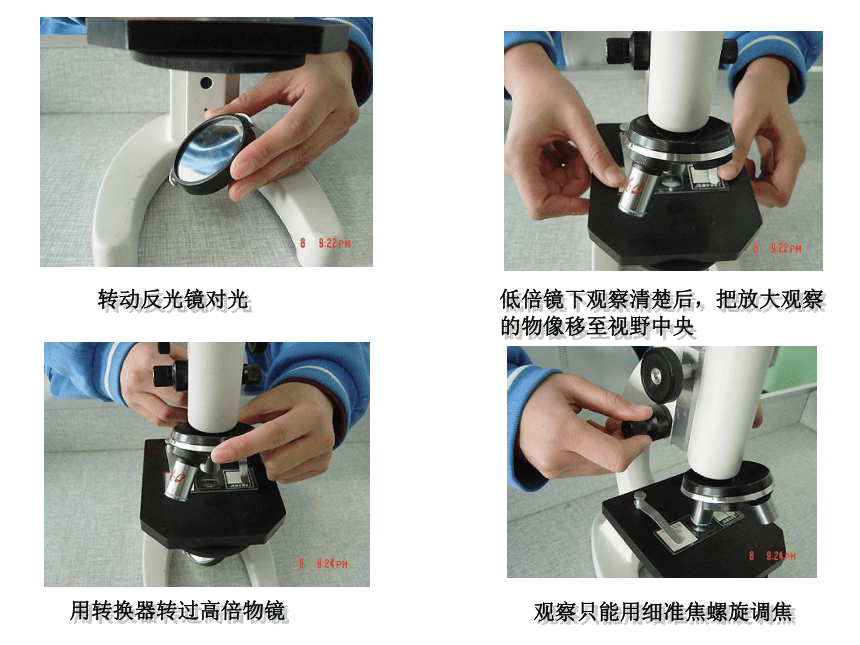 8 9:22 PM

转动反光镜对光

8 9:22 PM

低倍镜下观察清楚后，把放大观察的物像移至视野中央

8 9:24 PM

用转换器转过高倍物镜

8 9:24 PM

观察只能用细准焦螺旋调焦