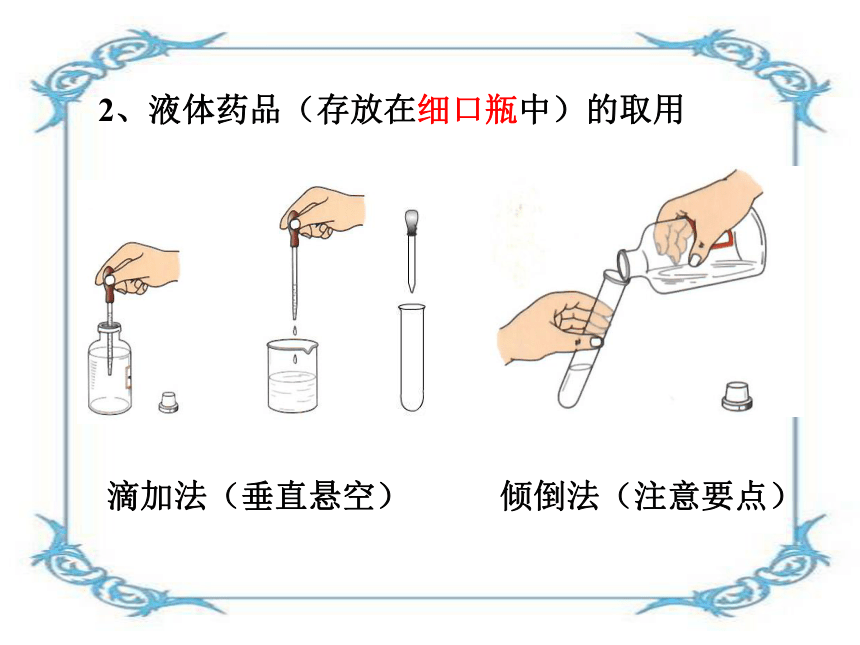 2、液体药品（存放在细口瓶中）的取用

滴加法（垂直悬空）

倾倒法（注意要点）