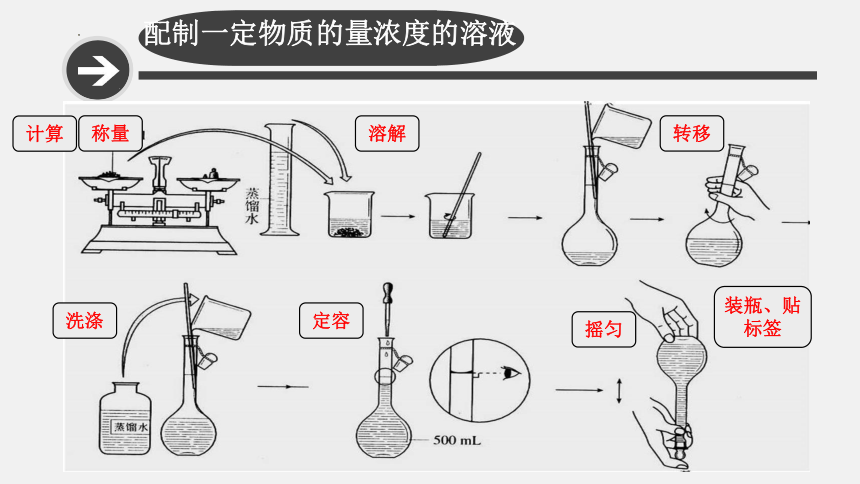 配制一定物质的量浓度的溶液

计算 称量

蒸馏水

溶解

转移

洗涤

蒸馏水

定容

500 mL

摇匀

装瓶、贴标签