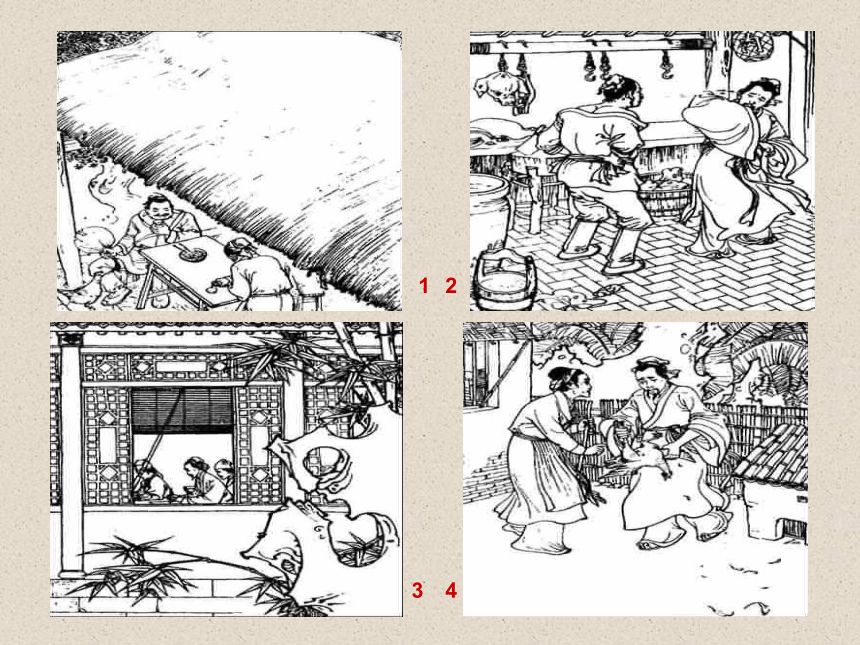 1 2

3 4