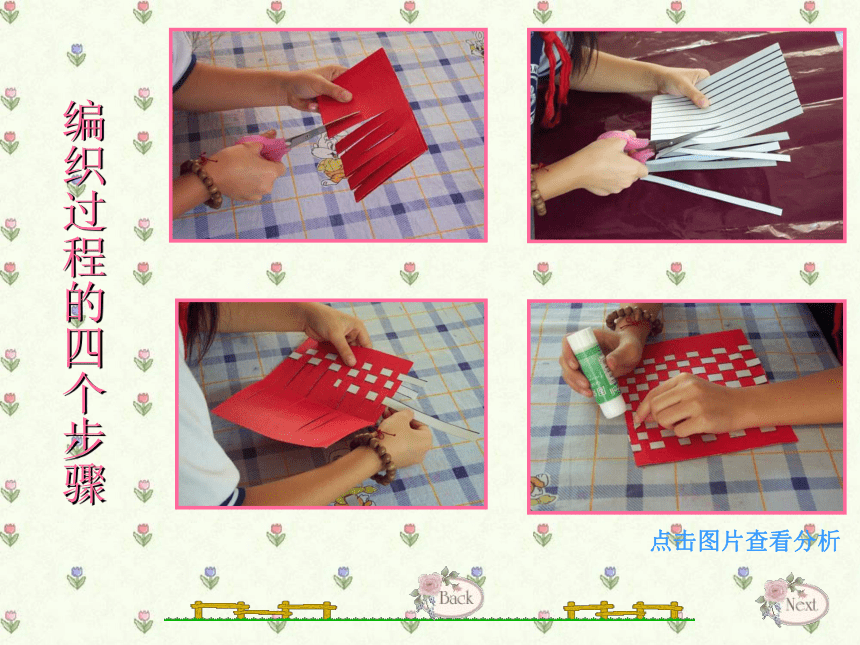 编织过程的四个步骤

点击图片查看分析

Back

Next