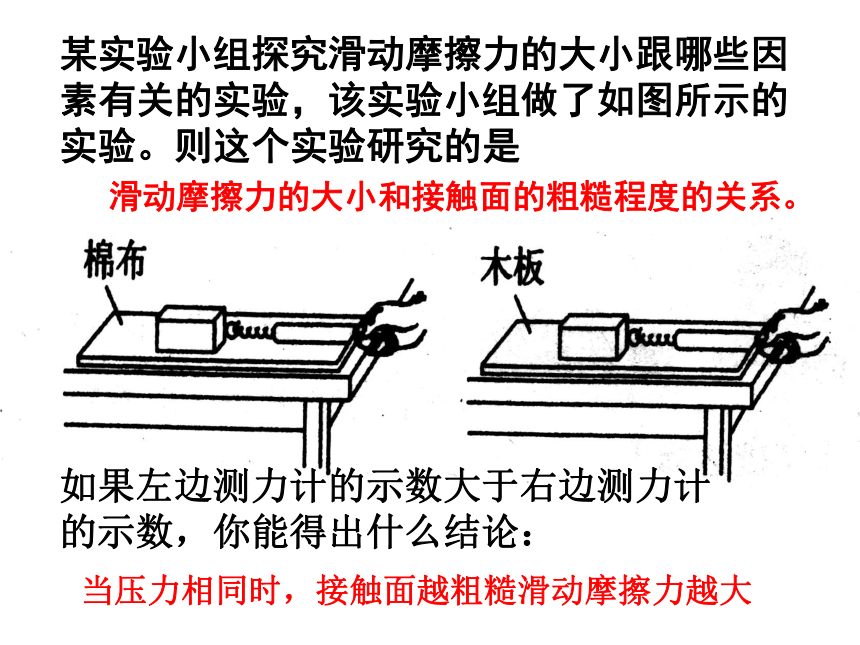 某实验小组探究滑动摩擦力的大小跟哪些因素有关的实验，该实验小组做了如图所示的实验。则这个实验研究的是

滑动摩擦力的大小和接触面的粗糙程度的关系。

棉布

木板

如果左边测力计的示数大于右边测力计的示数，你能得出什么结论：

当压力相同时，接触面越粗糙滑动摩擦力越大