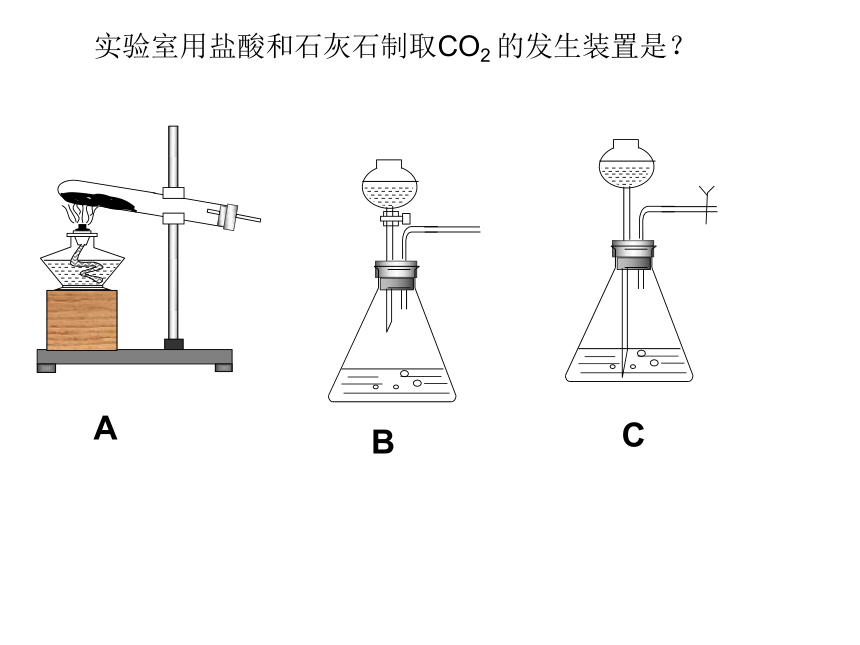 实验室用盐酸和石灰石制取$CO_2$的发生装置是？

A

B

C