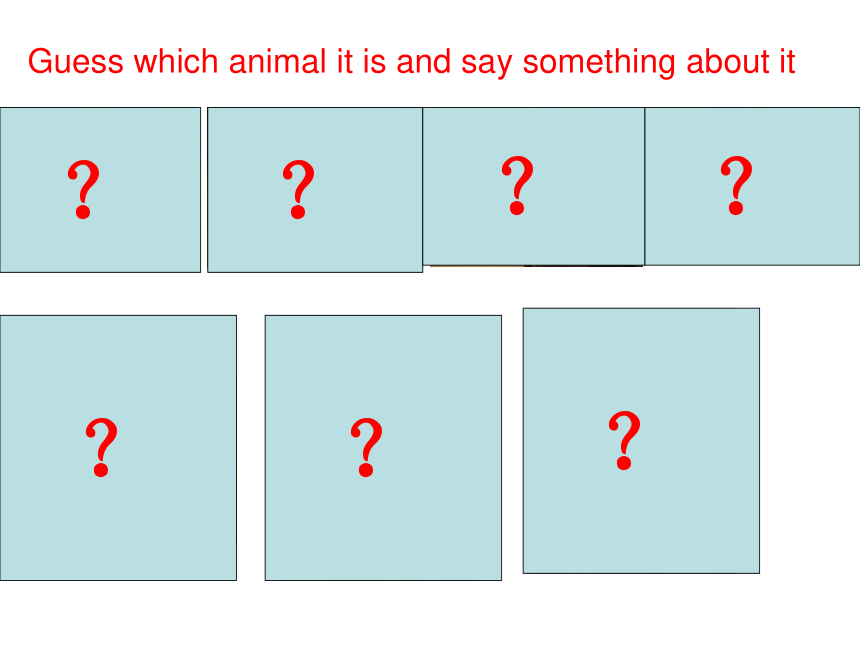 Guess which animal it is and say something about it

?

?

?

?

?

?

?