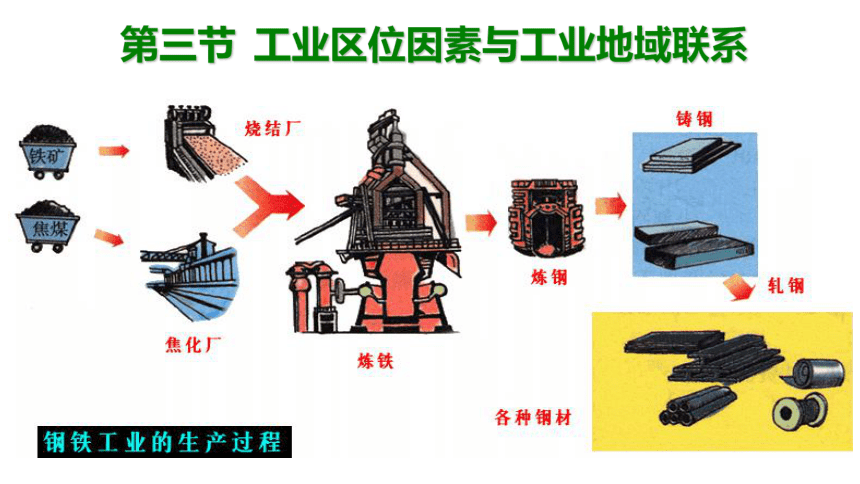 第三节 工业区位因素与工业地域联系

铁矿

焦煤

烧结厂

焦化厂

炼铁

炼钢

铸钢

轧钢

各种钢材

钢铁工业的生产过程