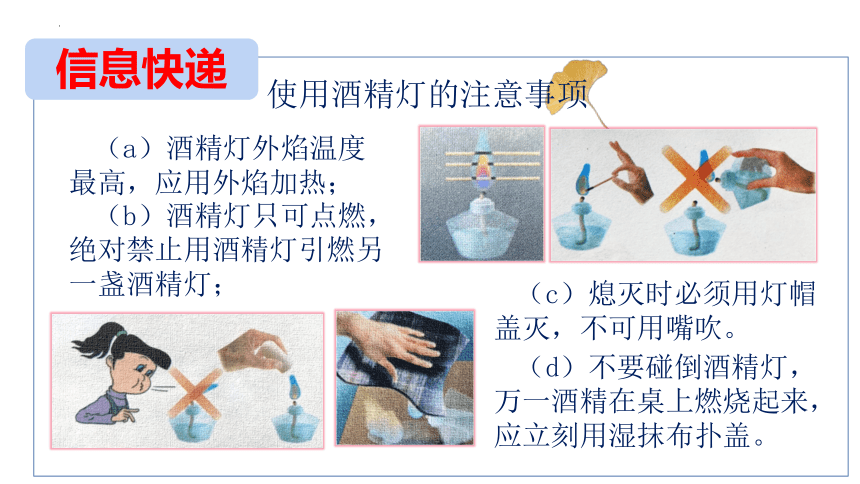 信息快递

使用酒精灯的注意事项

（a）酒精灯外焰温度最高，应用外焰加热；

（b）酒精灯只可点燃，绝对禁止用酒精灯引燃另一盏酒精灯；

（c）熄灭时必须用灯帽盖灭，不可用嘴吹。

（d）不要碰倒酒精灯，万一酒精在桌上燃烧起来，应立刻用湿抹布扑盖。