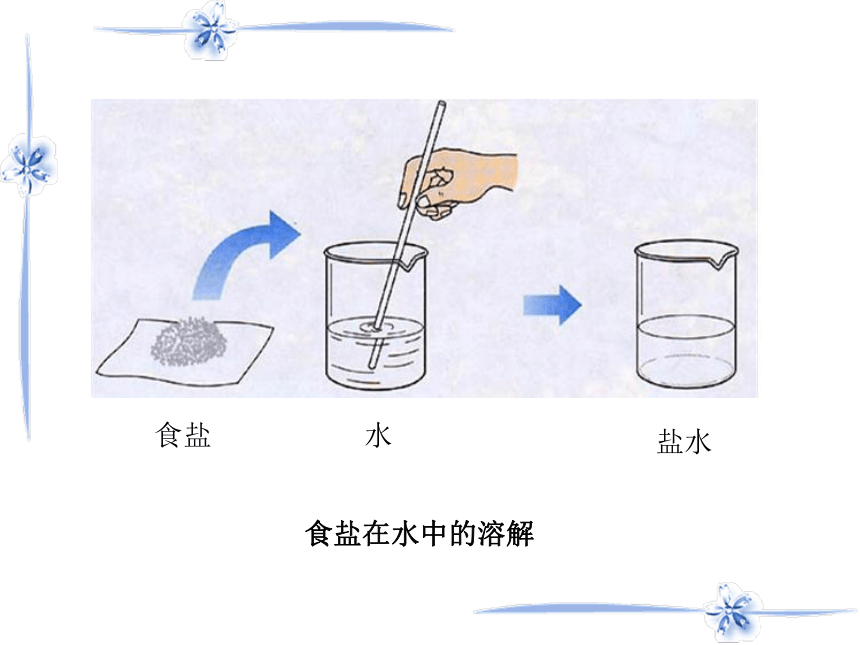 食盐 水 盐水

食盐在水中的溶解