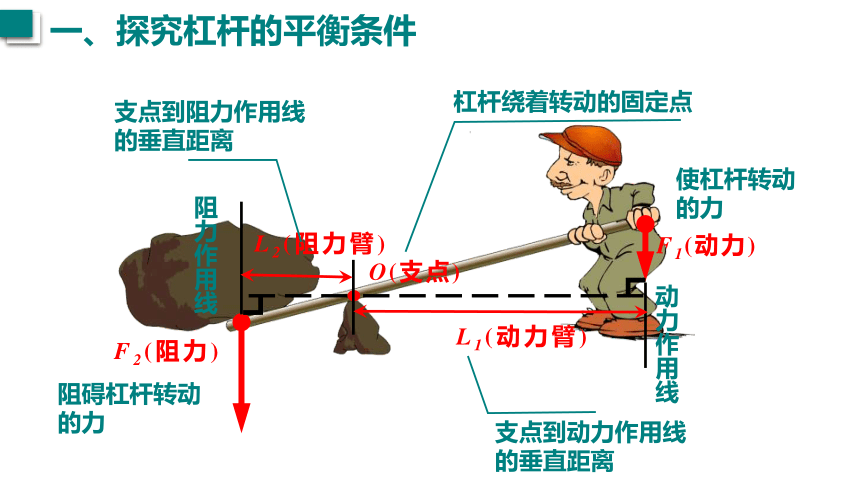 一、探究杠杆的平衡条件

支点到阻力作用线的垂直距离

杠杆绕着转动的固定点

使杠杆转动的力

阻力作用线

$L_2$(阻力臂)

$O$(支点)

$F_1$(动力)

动力作用线

$L_1$(动力臂)

$F_2$(阻力)

阻碍杠杆转动的力

支点到动力作用线的垂直距离