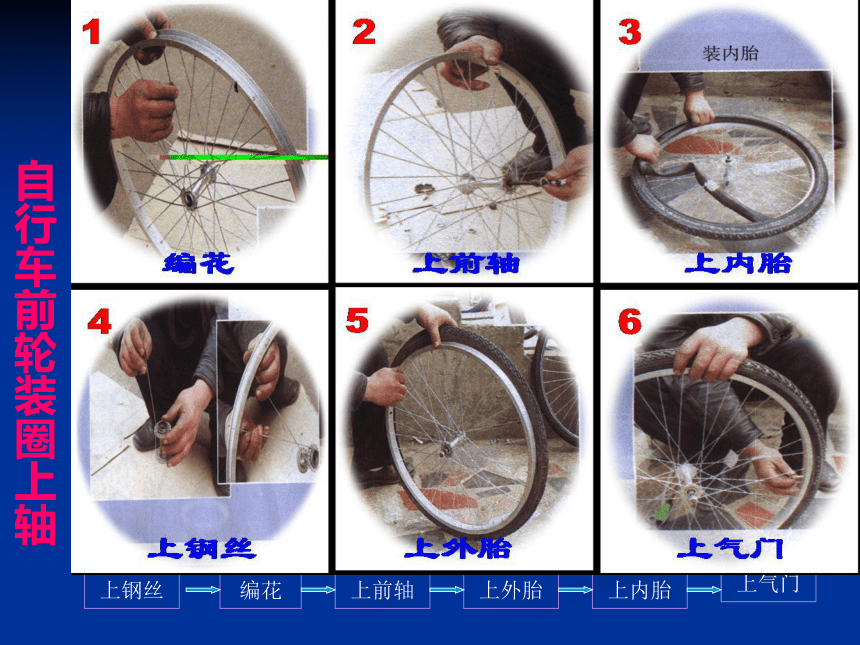 自行车前轮装圈上轴

1
编花

2
上前轴

3
装内胎
上内胎

4
上钢丝

5
上外胎

6
上气门

上钢丝 → 编花 → 上前轴 → 上外胎 → 上内胎 → 上气门