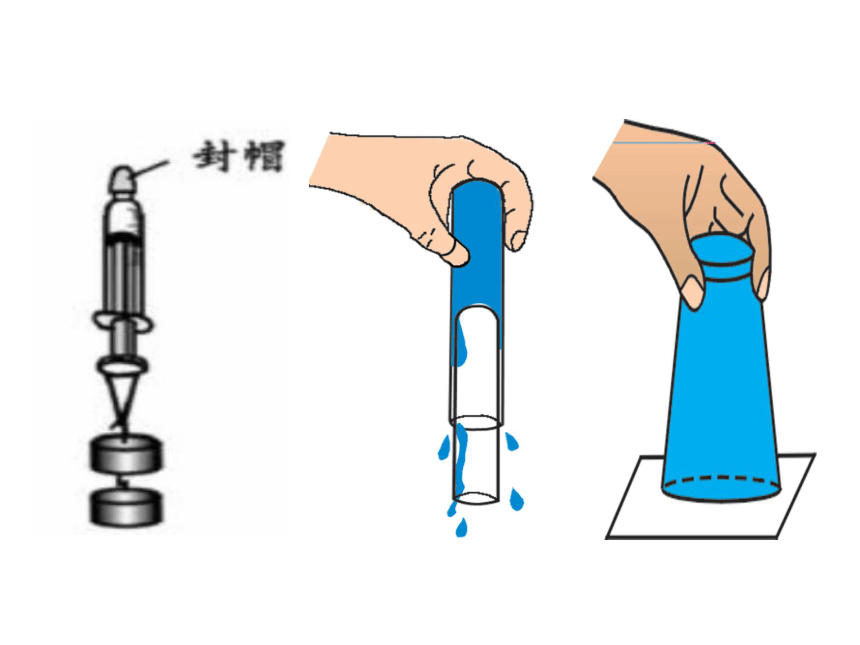 封帽