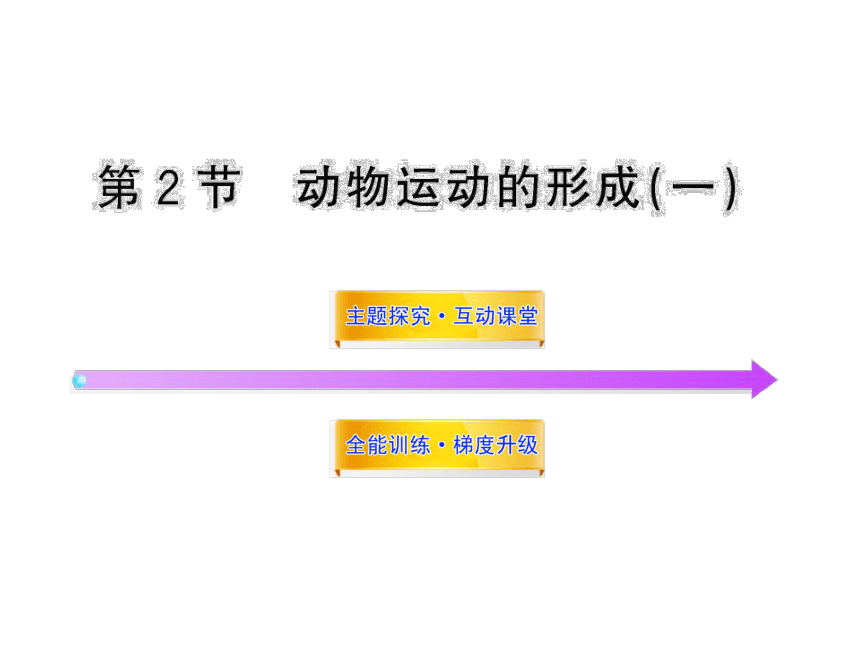 第2节 动物运动的形成(一)

主题探究·互动课堂

全能训练·梯度升级