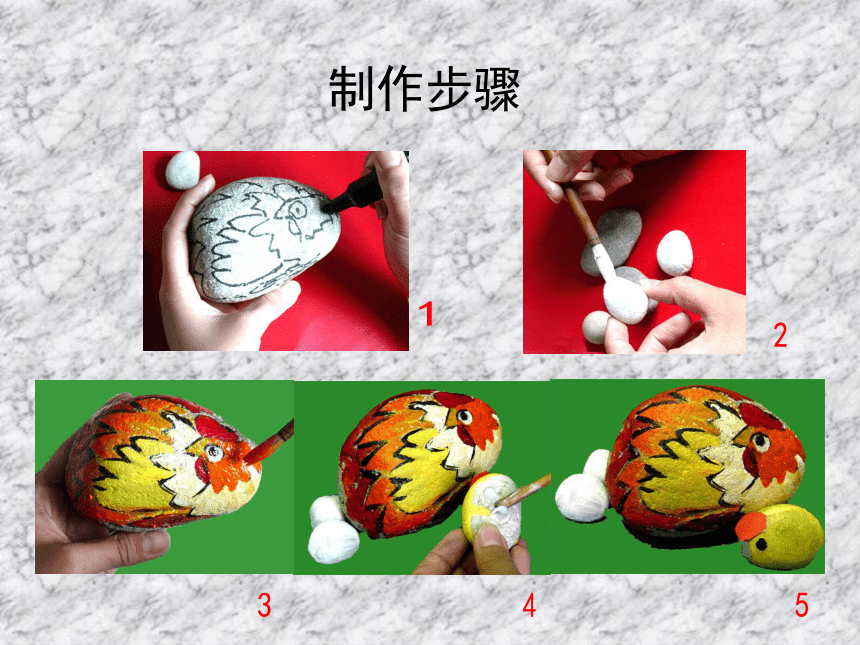 制作步骤

1

2

3

4

5