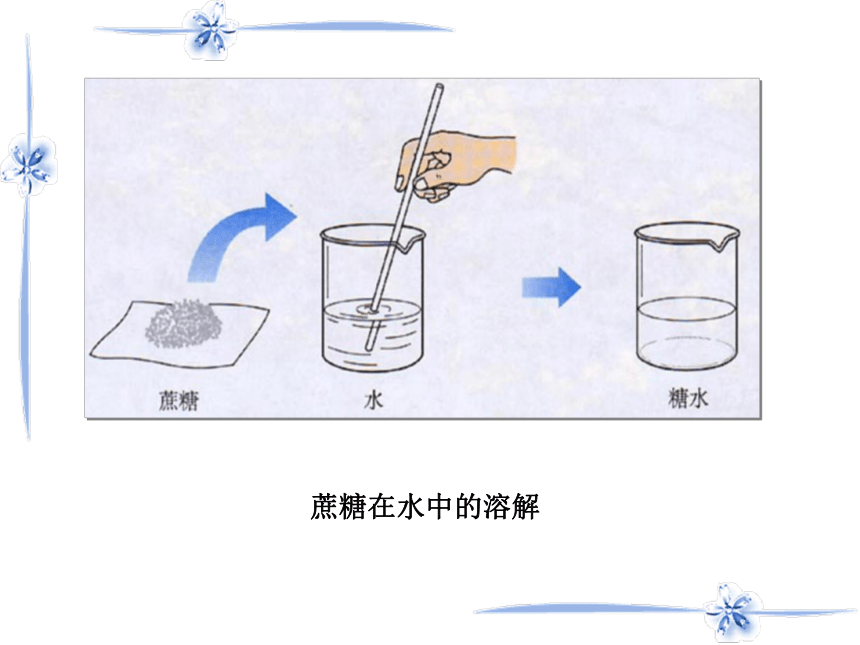 蔗糖

水

糖水

蔗糖在水中的溶解