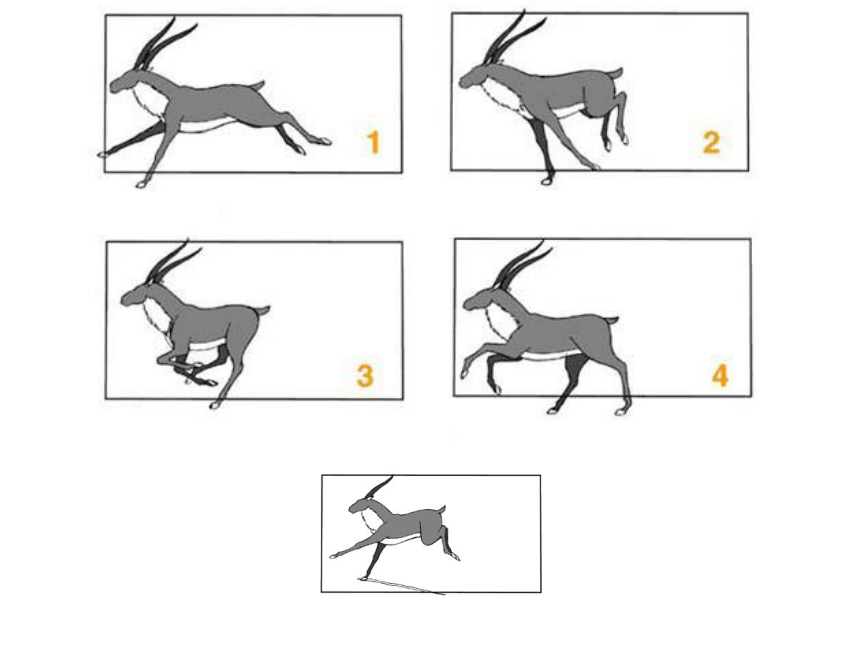 1

2

3

4