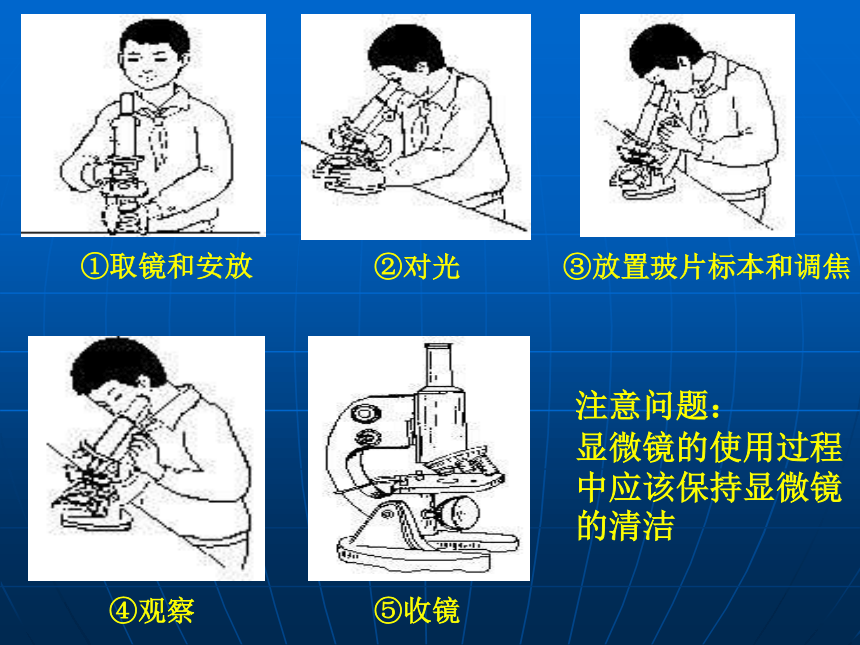 ①取镜和安放

②对光

③放置玻片标本和调焦

④观察

⑤收镜

注意问题：
显微镜的使用过程中应该保持显微镜的清洁