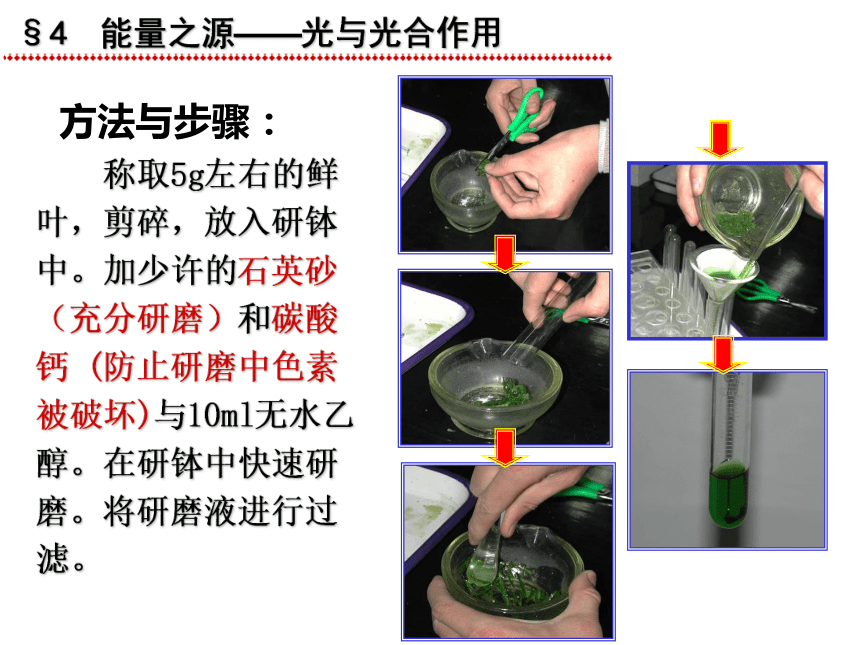 §4 能量之源——光与光合作用

方法与步骤：

称取5g左右的鲜叶，剪碎，放入研钵中。加少许的石英砂（充分研磨）和碳酸钙（防止研磨中色素被破坏)与10ml无水乙醇。在研钵中快速研磨。将研磨液进行过滤。