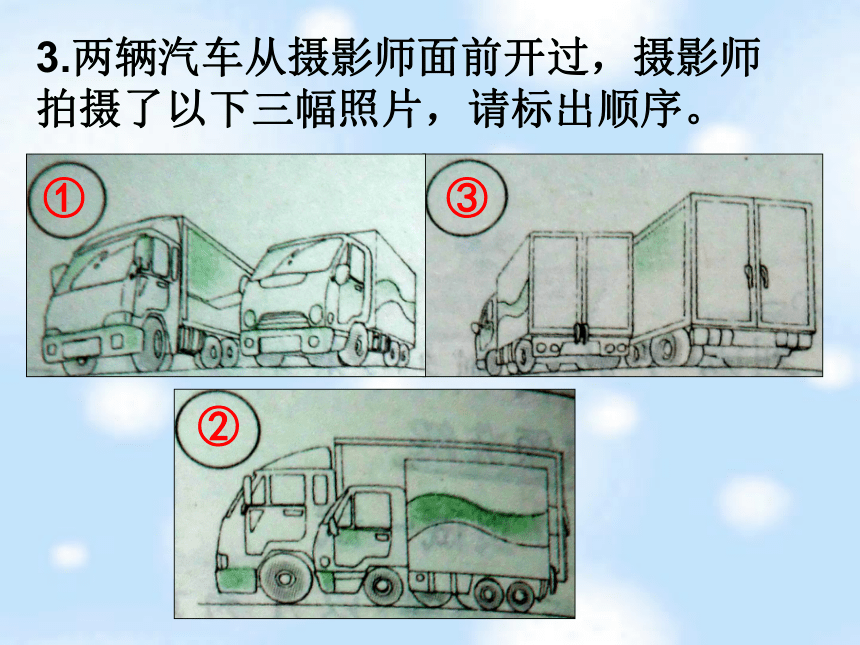 3.两辆汽车从摄影师面前开过，摄影师拍摄了以下三幅照片，请标出顺序。

①

③

②