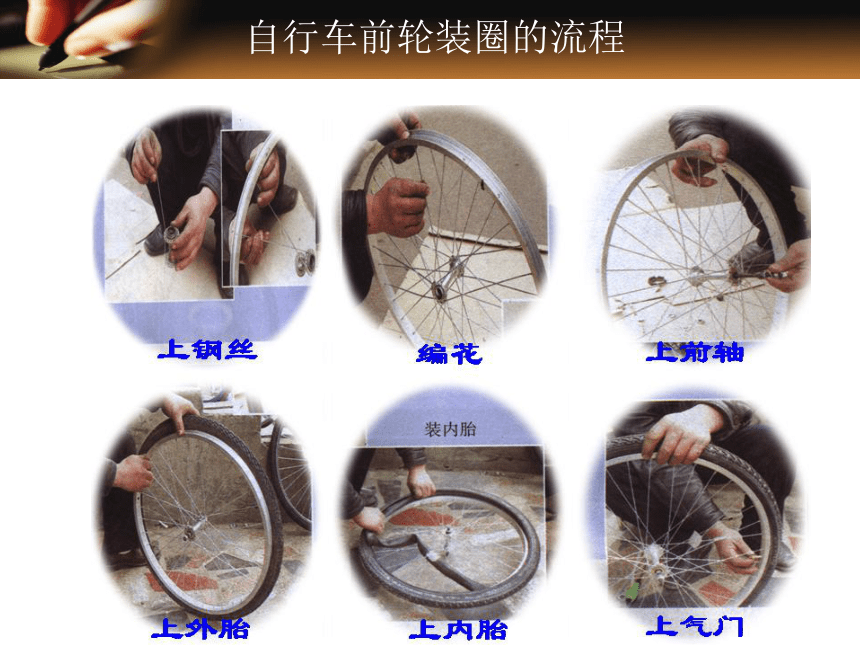 自行车前轮装圈的流程

上钢丝

编花

上前轴

上外胎

装内胎

上内胎

上气门