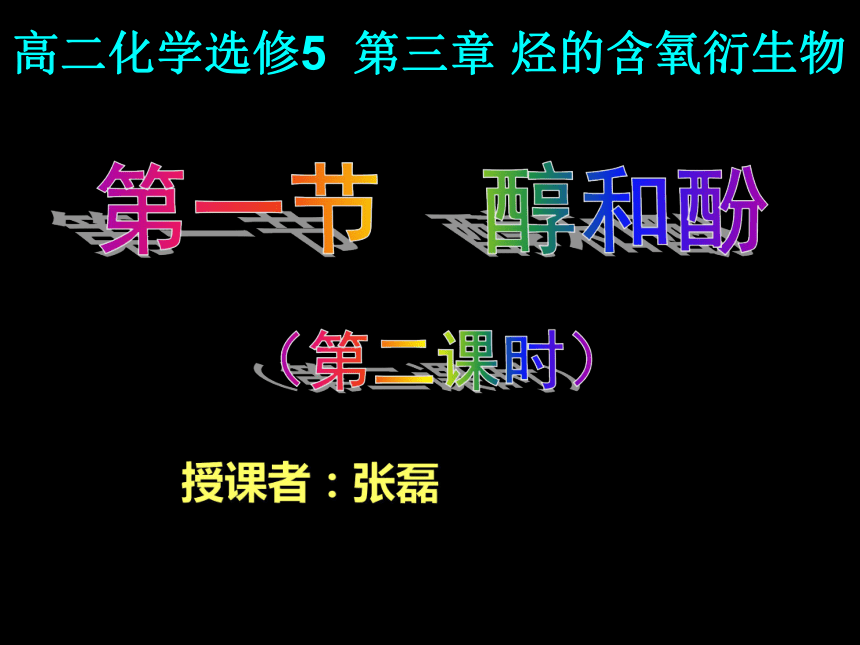 高二化学选修5 第三章 烃的含氧衍生物

第一节 醇和酚

（第二课时）

授课者：张磊