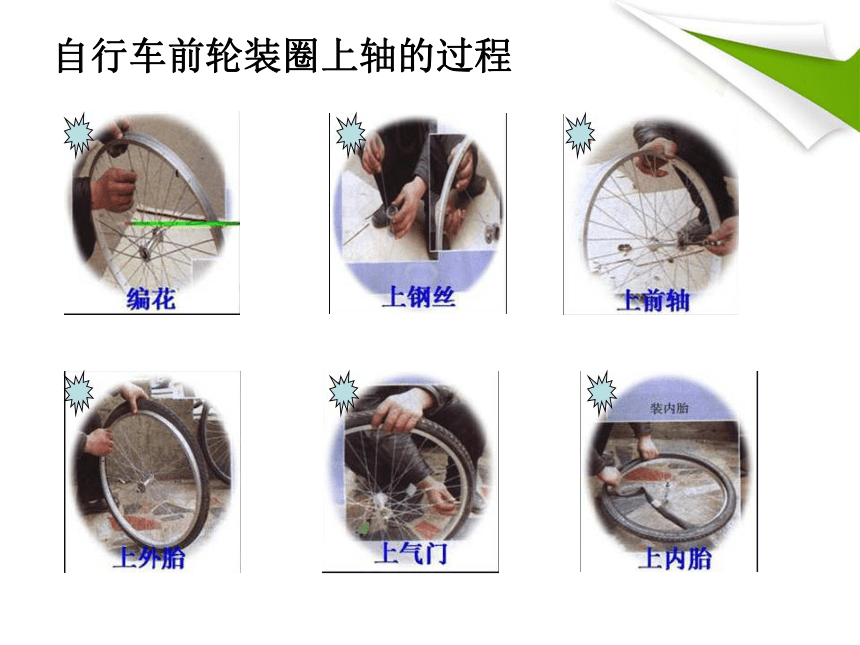 自行车前轮装圈上轴的过程

编花

上钢丝

上前轴

上外胎

上气门

装内胎

上内胎