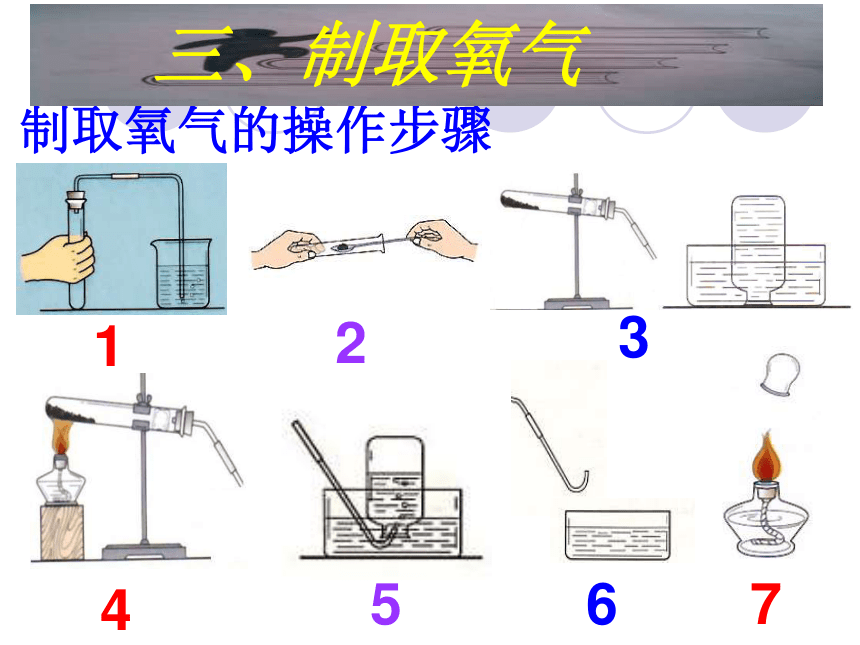 三、制取氧气

制取氧气的操作步骤

1

2

3

4

5

6

7