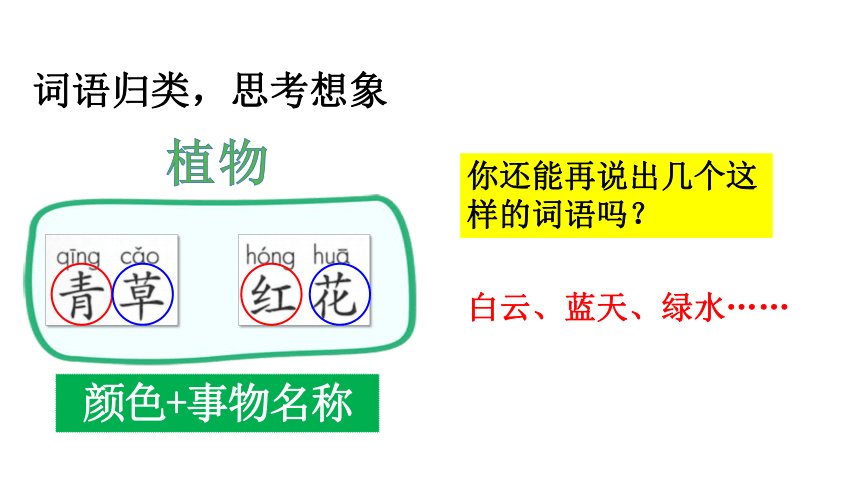 词语归类，思考想象

植物

qīng cǎo
青草

hóng huā
红花

颜色+事物名称

你还能再说出几个这样的词语吗？

白云、蓝天、绿水……