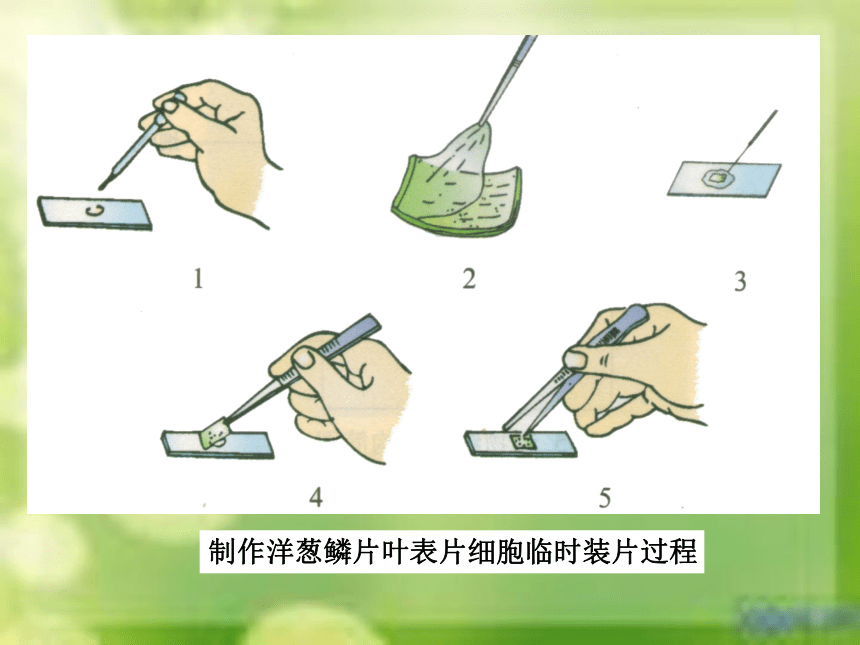 1

2

3

4

5

制作洋葱鳞片叶表片细胞临时装片过程