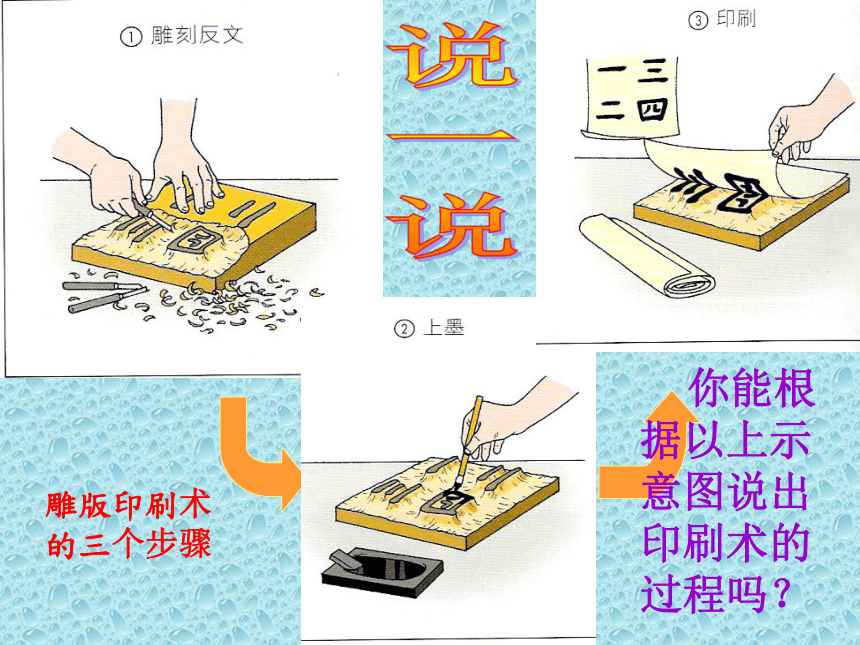 ① 雕刻反文

说一说

③ 印刷

一 三
二 四

② 上墨

雕版印刷术的三个步骤

你能根据以上示意图说出印刷术的过程吗？