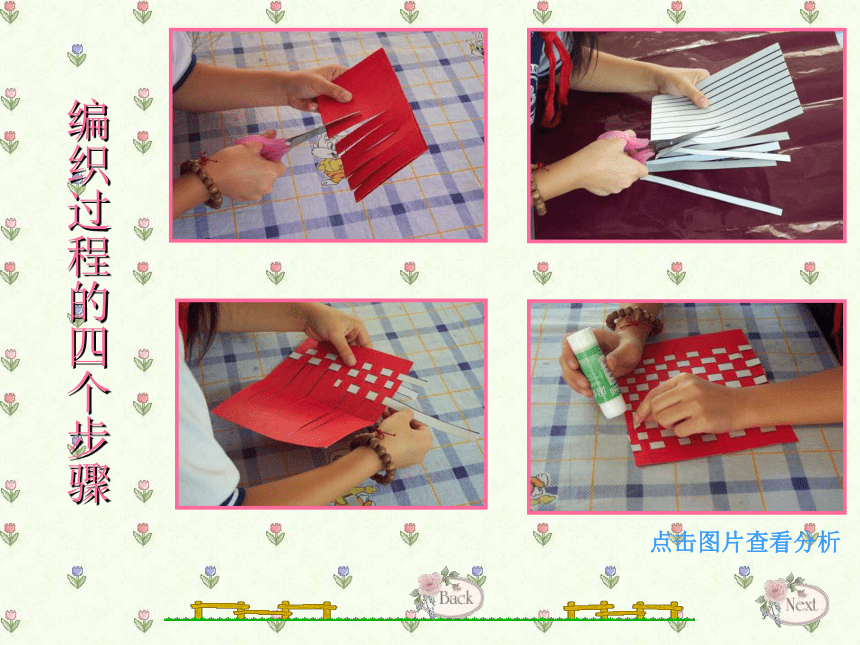 编织过程的四个步骤

点击图片查看分析

Back

Next