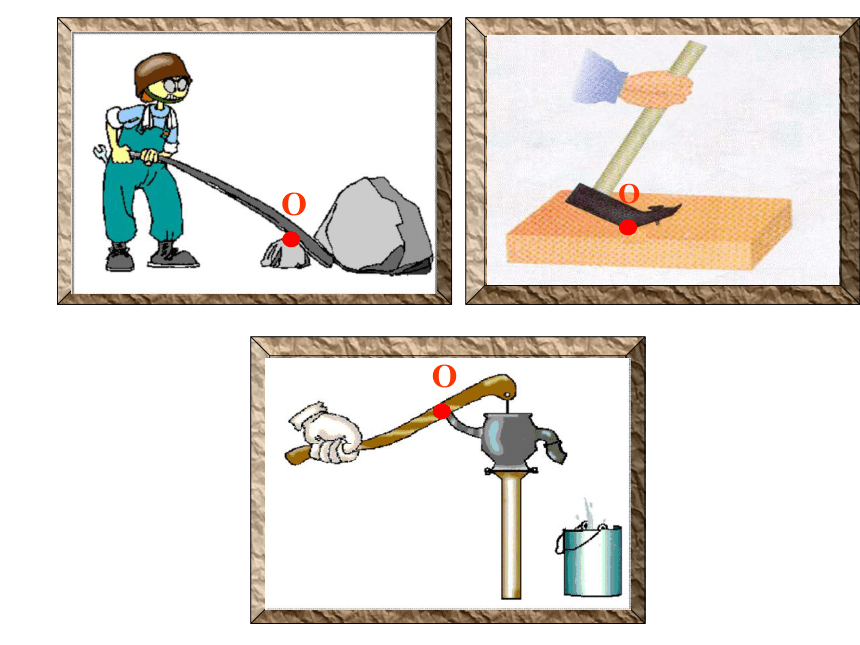 O

O

O