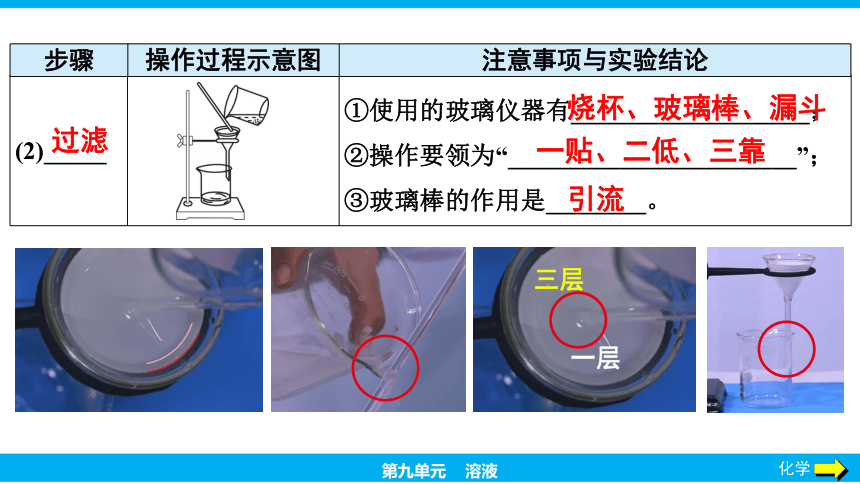 | 步骤 | 操作过程示意图 | 注意事项与实验结论 |
|---|---|---|
| (2)过滤 | | ①使用的玻璃仪器有烧杯、玻璃棒、漏斗；②操作要领为“一贴、二低、三靠”；③玻璃棒的作用是引流。 |

三层

一层

第九单元　溶液

化学