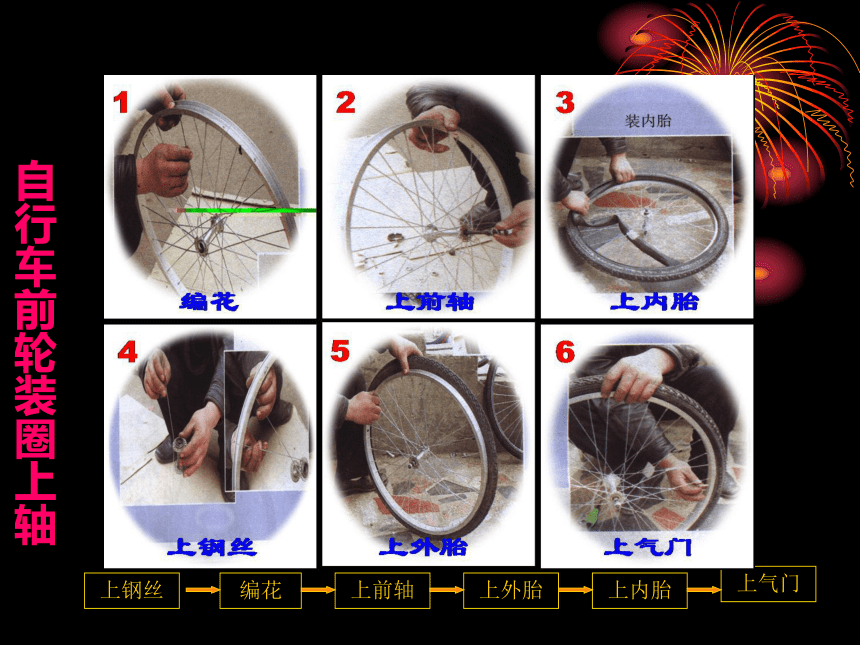 自行车前轮装圈上轴

1
编花

2
上前轴

3
装内胎
上内胎

4
上钢丝

5
上外胎

6
上气门

上钢丝 → 编花 → 上前轴 → 上外胎 → 上内胎 → 上气门