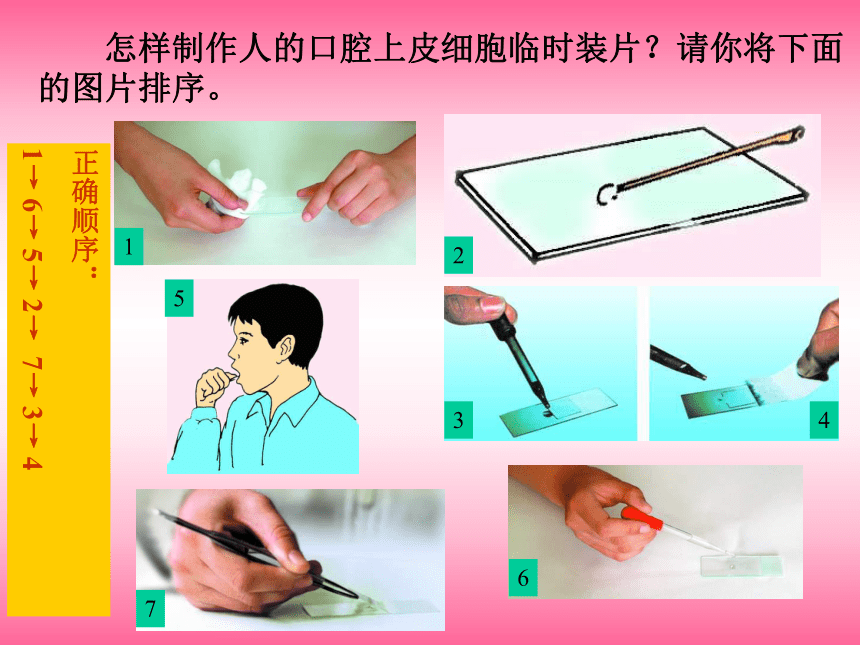 怎样制作人的口腔上皮细胞临时装片？请你将下面的图片排序。

正确顺序：

1→6→5→2→7→3→4

1

2

5

3

4

7

6