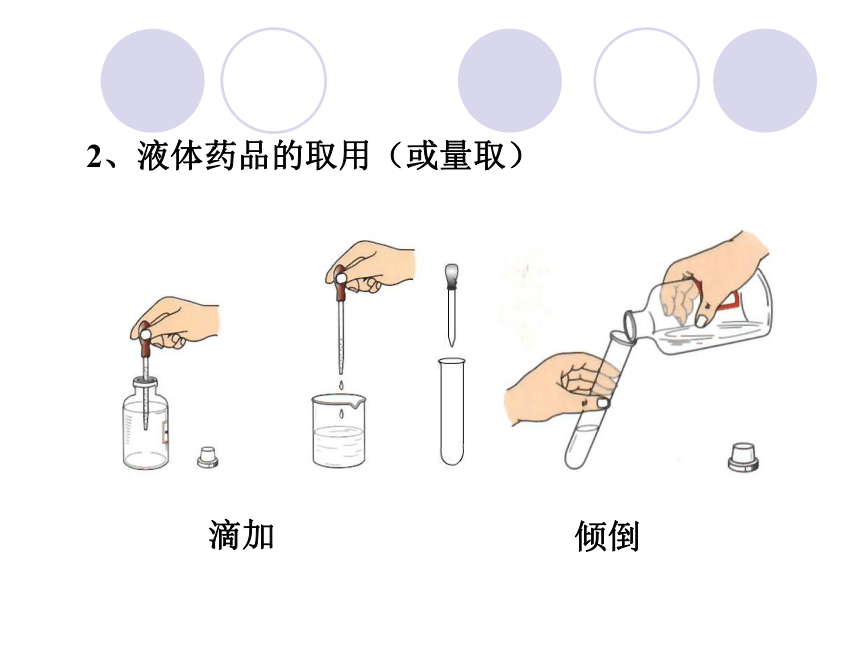 2、液体药品的取用（或量取）

滴加

倾倒