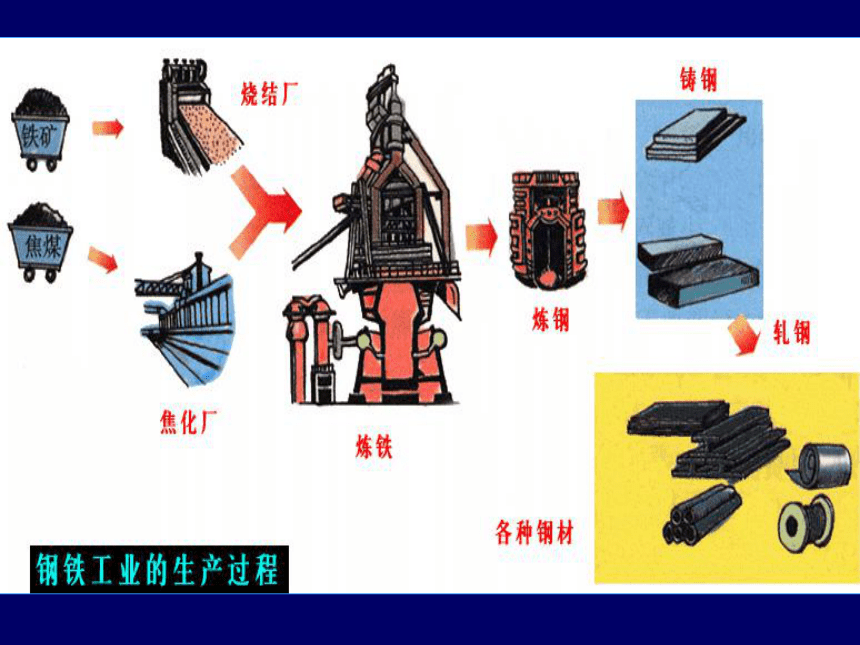 铁矿

焦煤

烧结厂

焦化厂

炼铁

炼钢

铸钢

轧钢

各种钢材

钢铁工业的生产过程