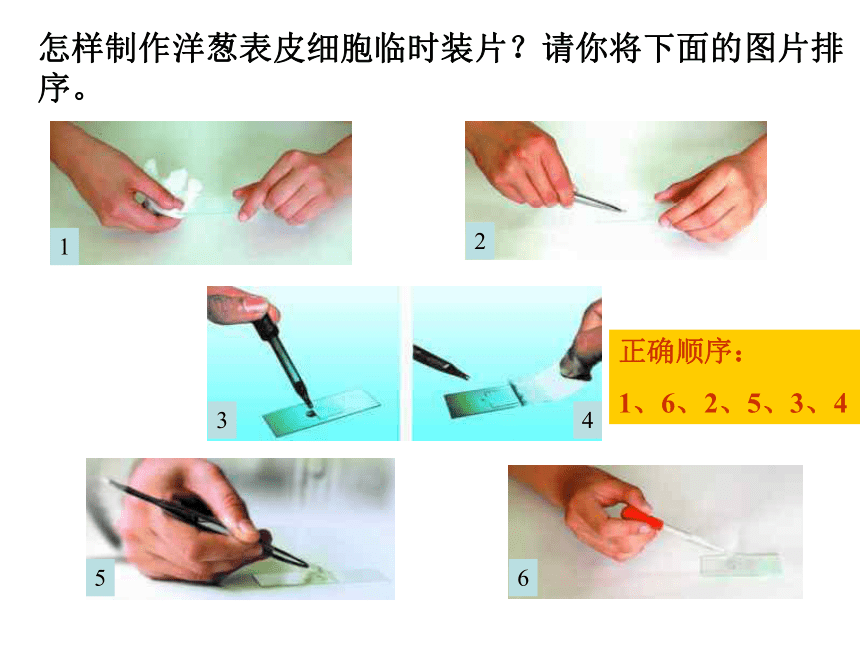 怎样制作洋葱表皮细胞临时装片？请你将下面的图片排序。

1

2

3

4

正确顺序：

1、6、2、5、3、4

5

6