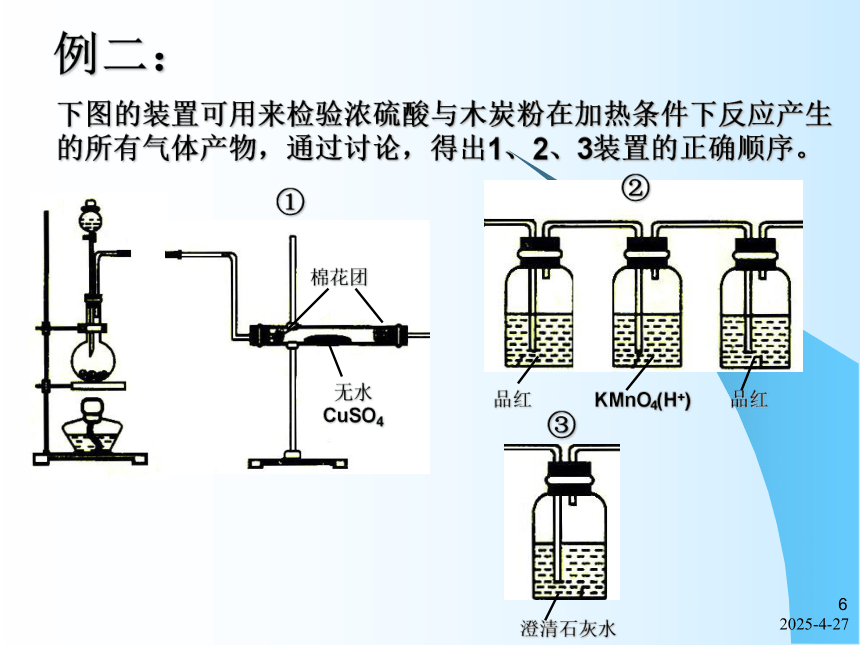 例二：

下图的装置可用来检验浓硫酸与木炭粉在加热条件下反应产生的所有气体产物，通过讨论，得出1、2、3装置的正确顺序。

①

棉花团

无水 $CuSO_4$

②

品红

$KMnO_4(H^+)$

品红

③

澄清石灰水

6

2025-4-27