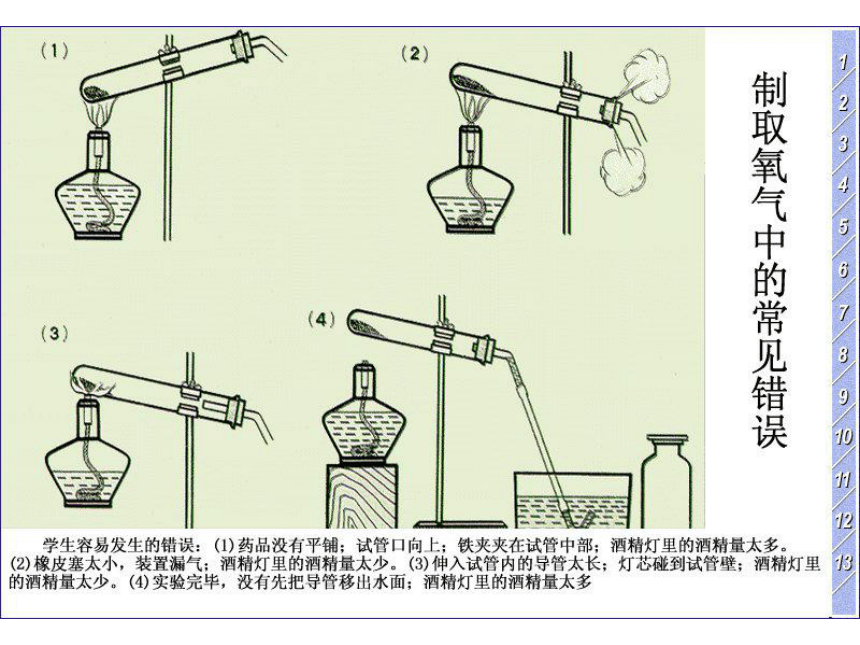 (1)

(2)

(3)

(4)

制取氧气中的常见错误

1
2
3
4
5
6
7
8
9
10
11
12
13

学生容易发生的错误：(1)药品没有平铺；试管口向上；铁夹夹在试管中部；酒精灯里的酒精量太多。(2)橡皮塞太小，装置漏气；酒精灯里的酒精量太少。(3)伸入试管内的导管太长；灯芯碰到试管壁；酒精灯里的酒精量太少。(4)实验完毕，没有先把导管移出水面；酒精灯里的酒精量太多