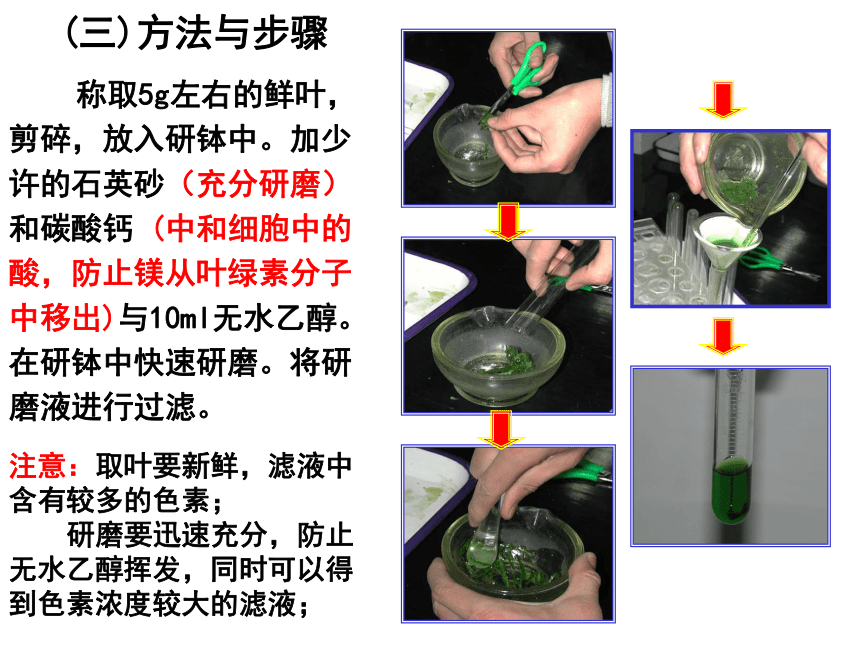 (三)方法与步骤

称取5g左右的鲜叶，剪碎，放入研钵中。加少许的石英砂（充分研磨）和碳酸钙（中和细胞中的酸，防止镁从叶绿素分子中移出）与10ml无水乙醇。在研钵中快速研磨。将研磨液进行过滤。

注意：取叶要新鲜，滤液中含有较多的色素；

研磨要迅速充分，防止无水乙醇挥发，同时可以得到色素浓度较大的滤液；