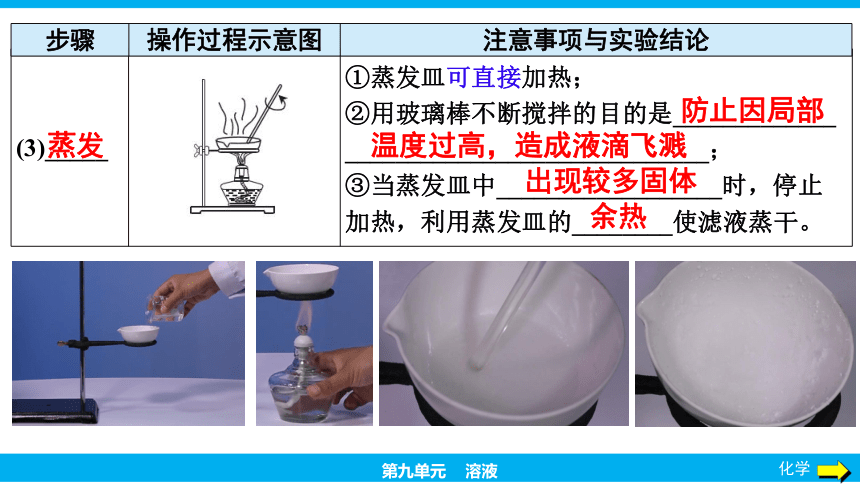 | 步骤 | 操作过程示意图 | 注意事项与实验结论 |
|---|---|---|
| (3)蒸发 | | ①蒸发皿可直接加热；②用玻璃棒不断搅拌的目的是防止因局部温度过高，造成液滴飞溅；③当蒸发皿中出现较多固体时，停止加热，利用蒸发皿的余热使滤液蒸干。 |

第九单元　溶液

化学