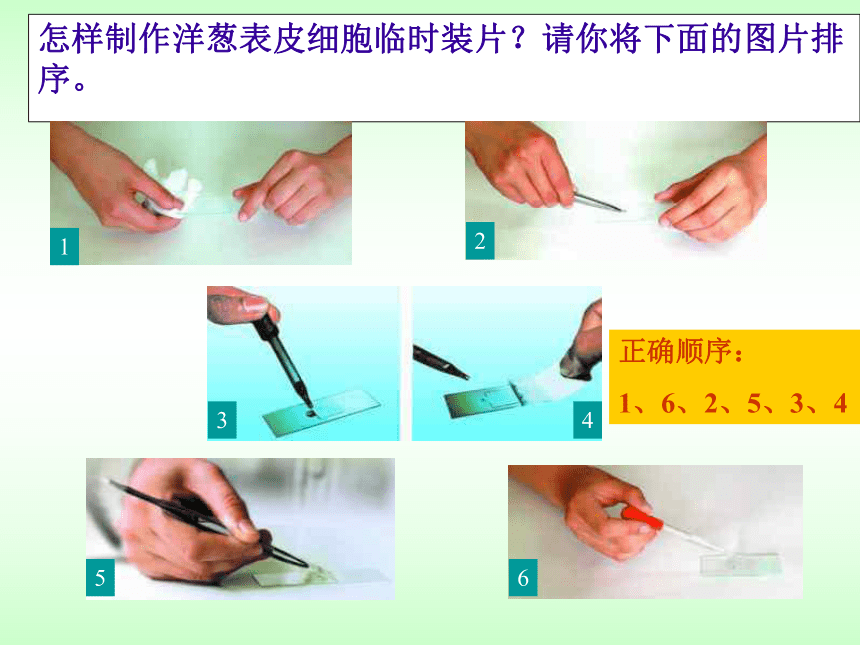 怎样制作洋葱表皮细胞临时装片？请你将下面的图片排序。

1

2

3

4

正确顺序：

1、6、2、5、3、4

5

6