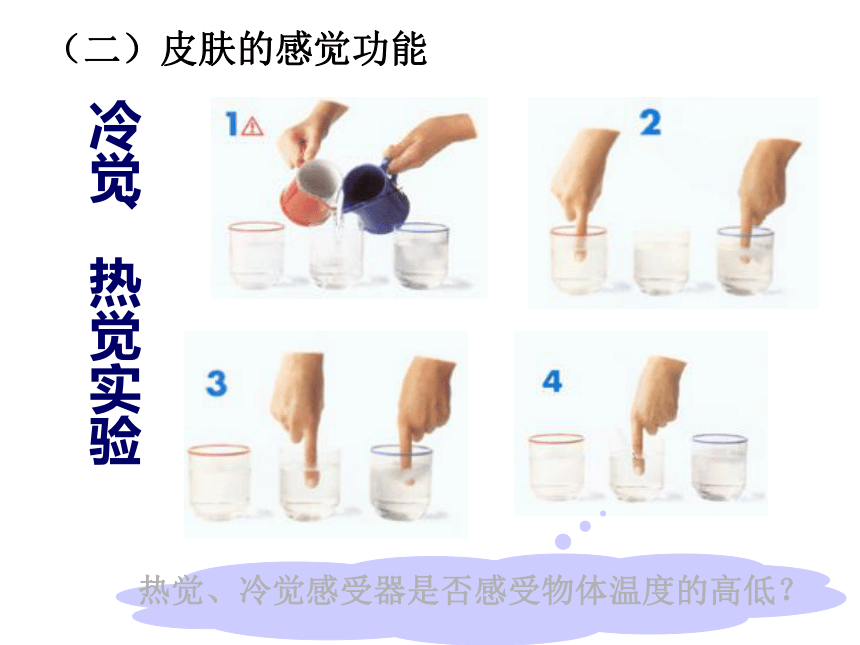 （二）皮肤的感觉功能

冷觉

热觉实验

1

2

3

4

热觉、冷觉感受器是否感受物体温度的高低？