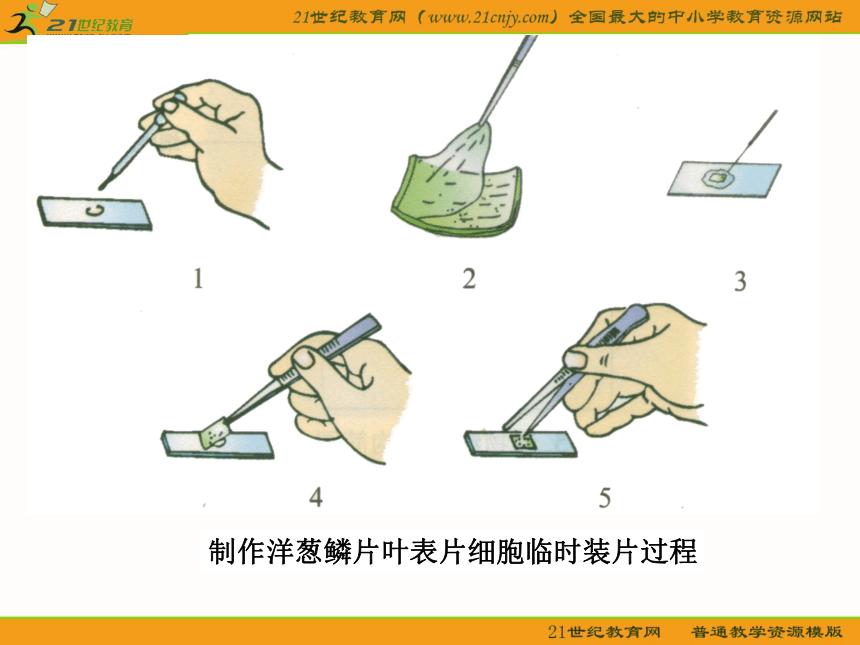 21世纪教育

21世纪教育网（www.21cnjy.com）全国最大的中小学教育资源网站

1

2

3

4

5

制作洋葱鳞片叶表片细胞临时装片过程

21世纪教育网 普通教学资源模版