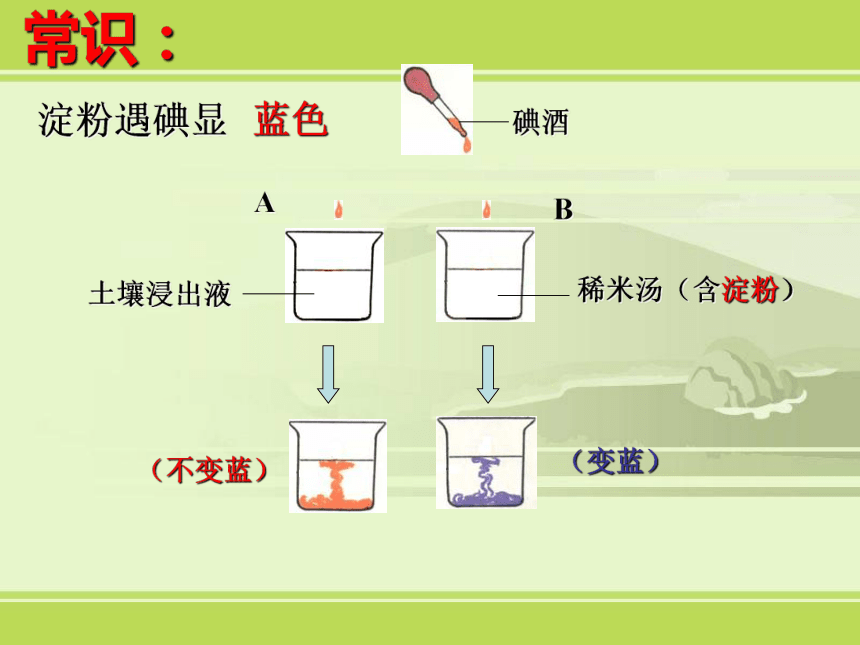 常识：

淀粉遇碘显 蓝色

碘酒

A

B

土壤浸出液

稀米汤（含淀粉）

（不变蓝）

（变蓝）