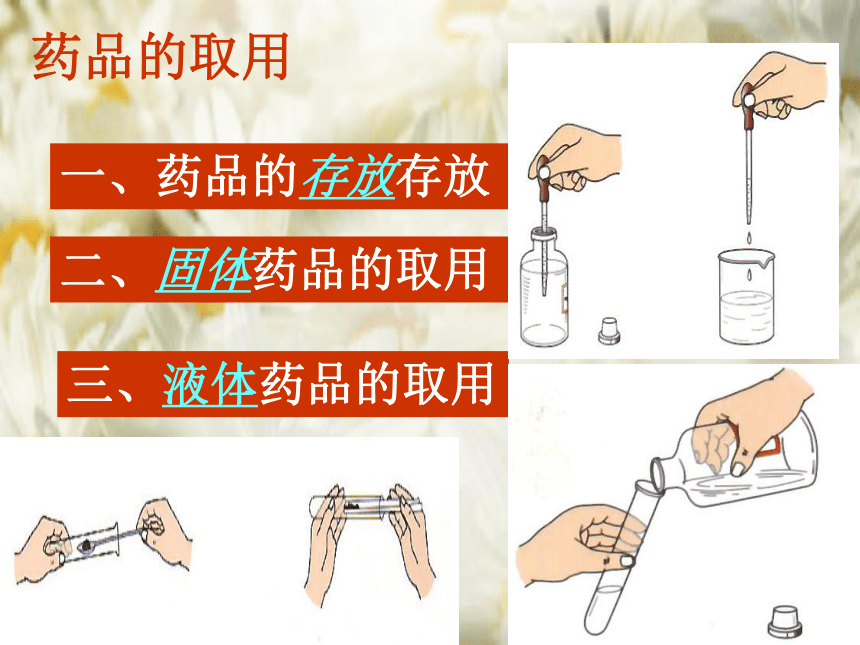 药品的取用

一、药品的存放存放

二、固体药品的取用

三、液体药品的取用