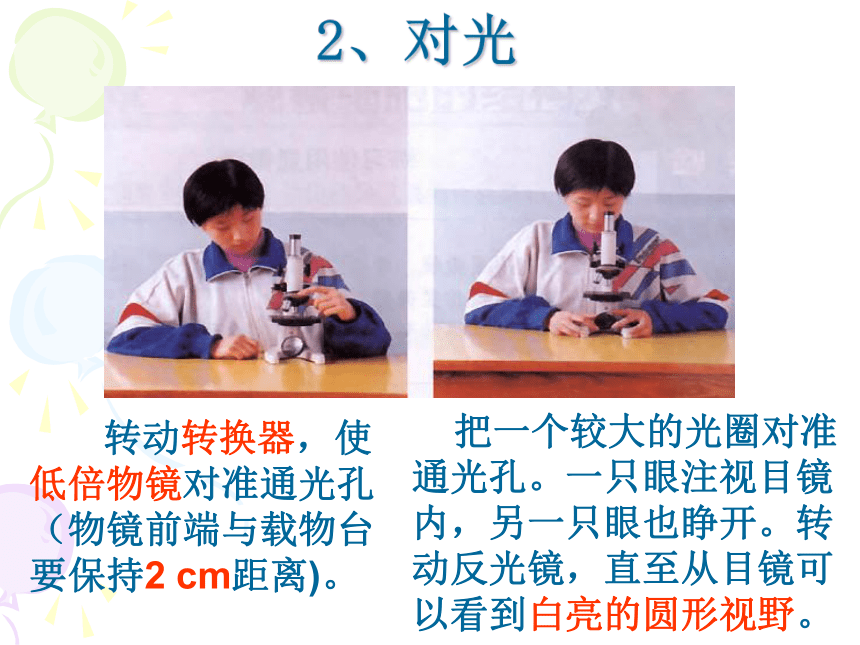 2、对光

转动转换器，使低倍物镜对准通光孔（物镜前端与载物台要保持2 cm距离)。

把一个较大的光圈对准通光孔。一只眼注视目镜内，另一只眼也睁开。转动反光镜，直至从目镜可以看到白亮的圆形视野。