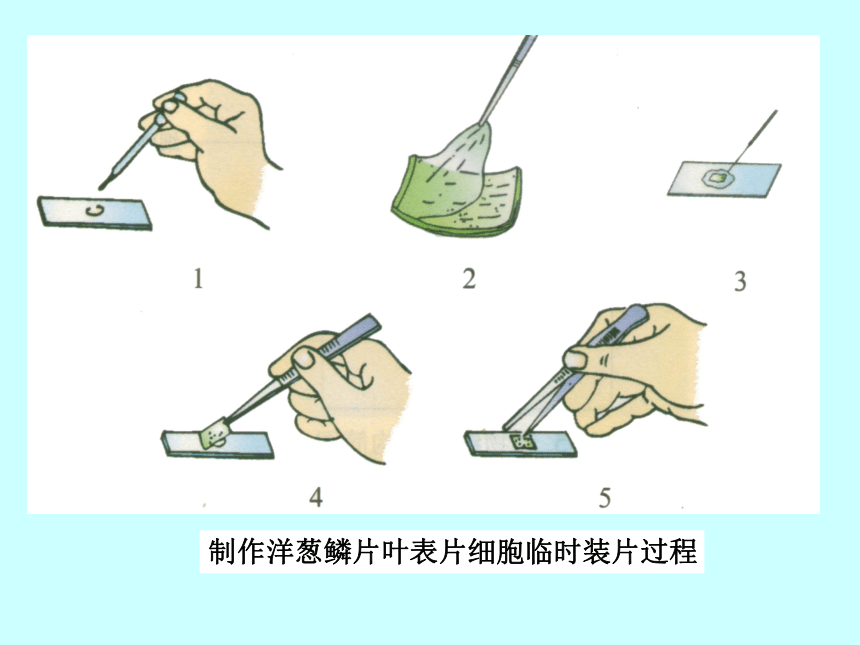 1

2

3

4

5

制作洋葱鳞片叶表片细胞临时装片过程