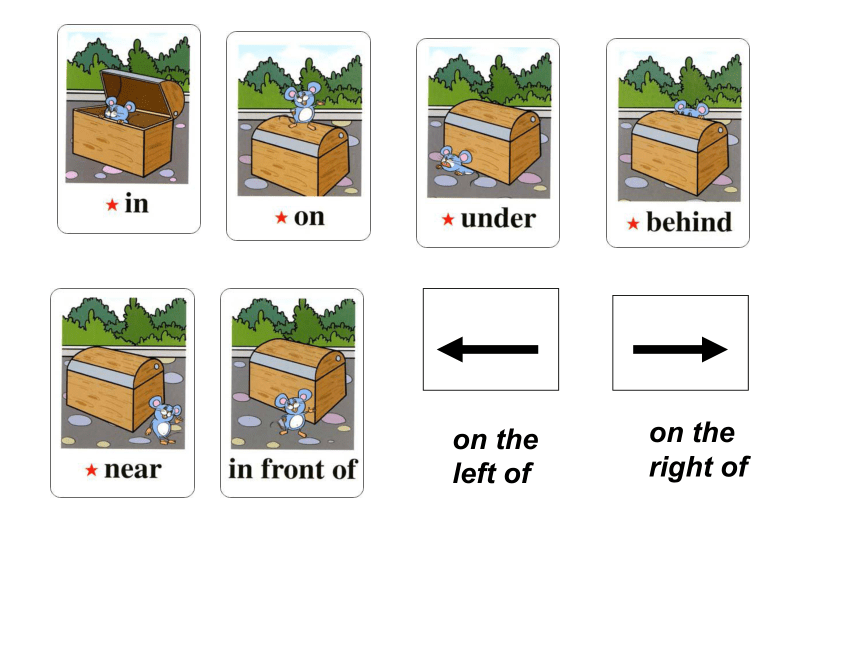 ★ in

★ on

★ under

★ behind

★ near

in front of

on the left of

on the right of