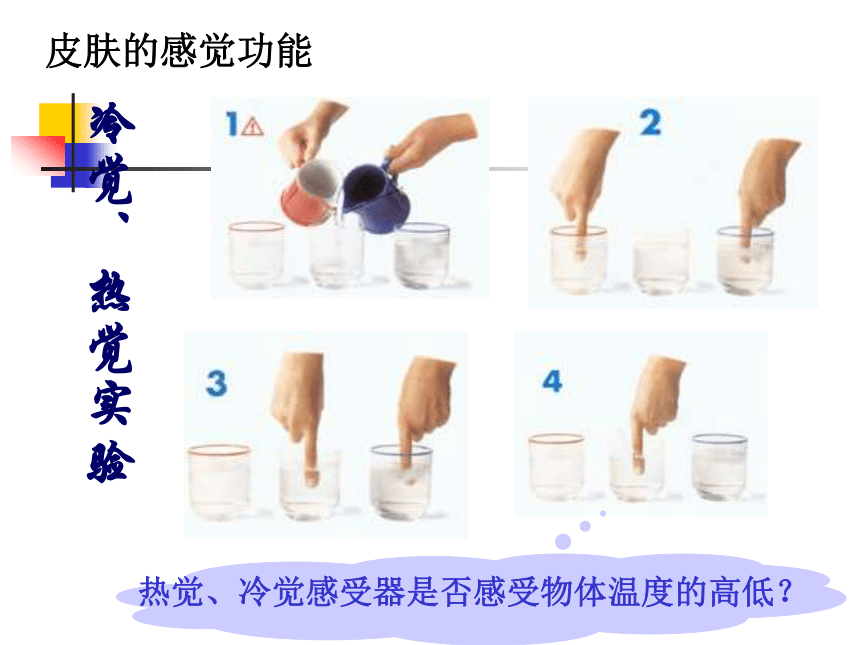 皮肤的感觉功能

冷觉、热觉实验

1

2

3

4

热觉、冷觉感受器是否感受物体温度的高低？