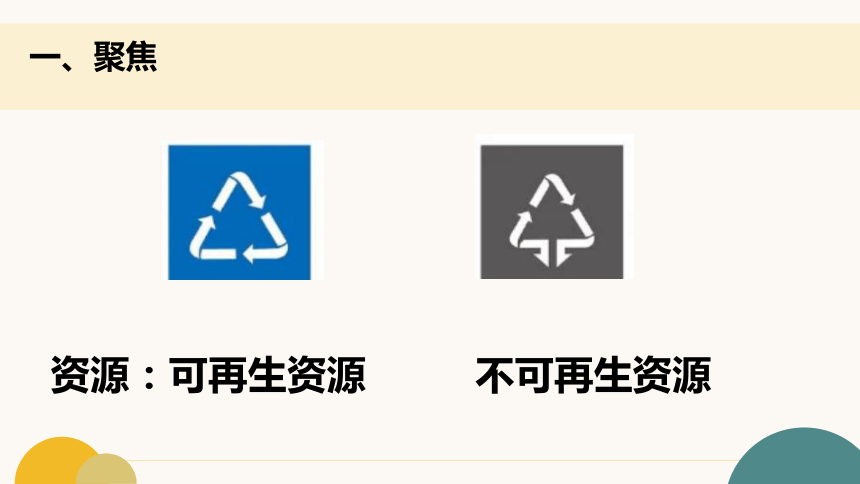 一、聚焦

资源：可再生资源    不可再生资源